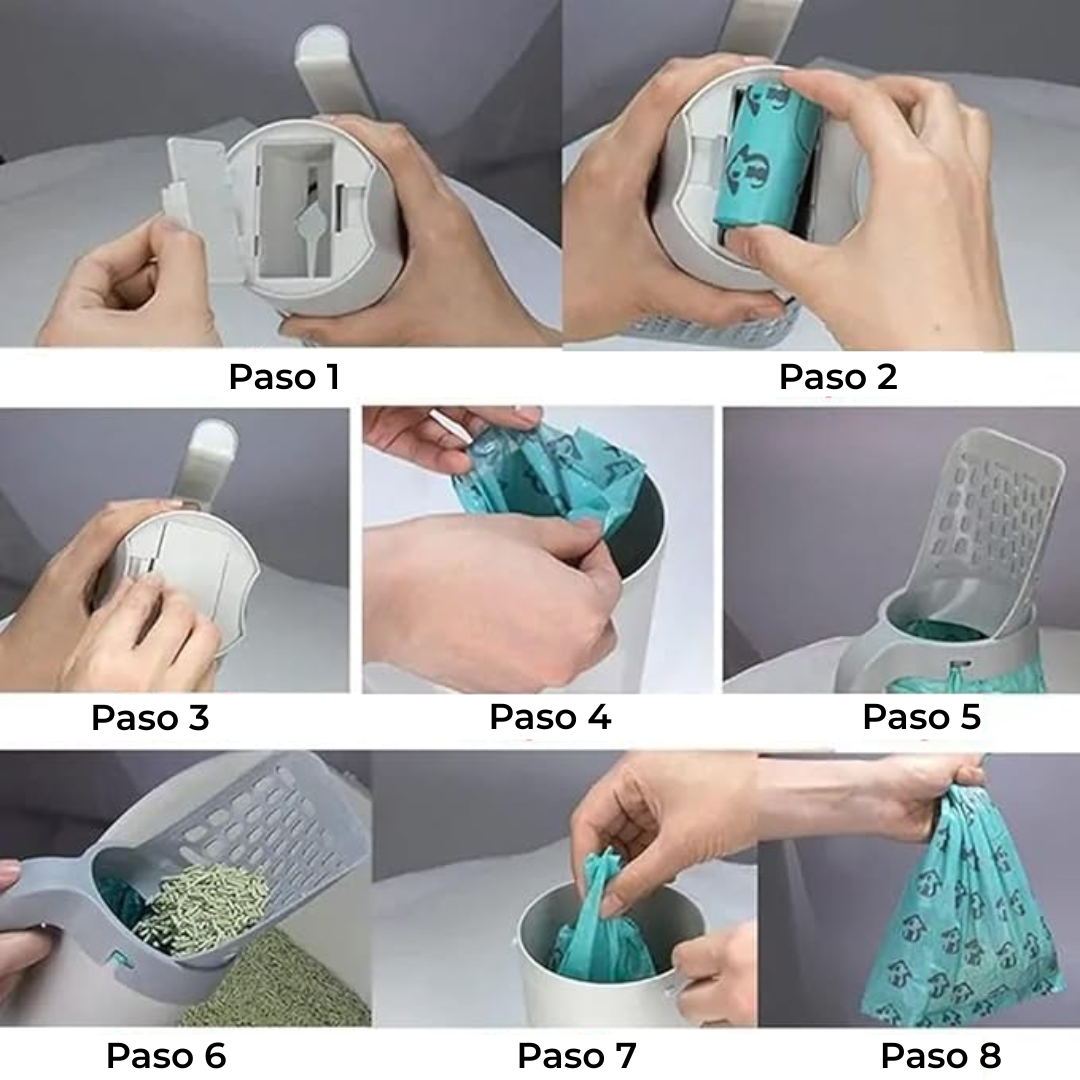 Paso 1
Paso 2
Paso 3
Paso 4
Paso 5
Paso 6
Paso 7
Paso 8