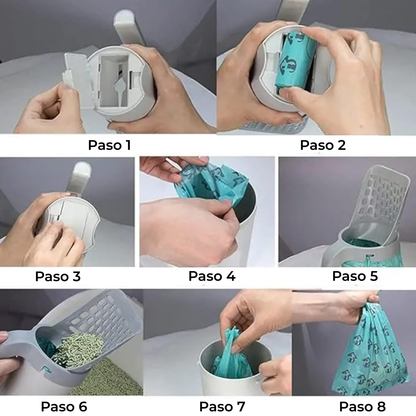 Paso 1

Paso 2

Paso 3

Paso 4

Paso 5

Paso 6

Paso 7

Paso 8